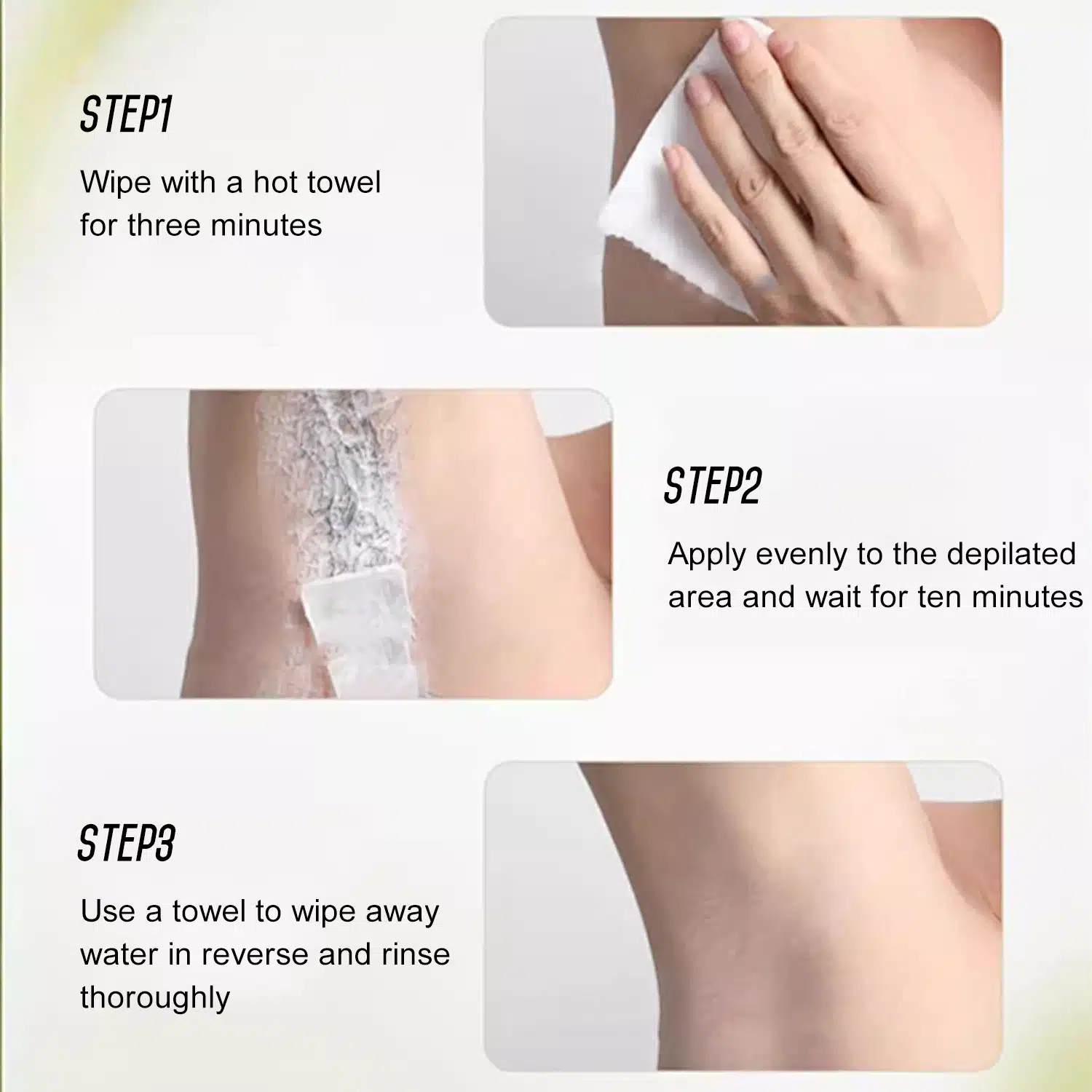 STEP1

Wipe with a hot towel for three minutes

STEP2

Apply evenly to the depilated area and wait for ten minutes

STEP3

Use a towel to wipe away water in reverse and rinse thoroughly